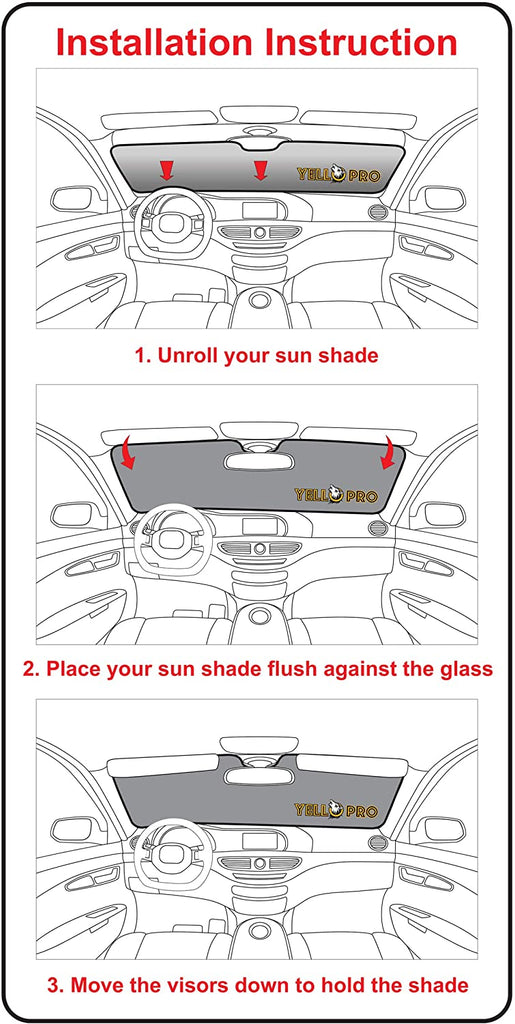 Installation Instruction

YELLO PRO

1. Unroll your sun shade

YELLO PRO

2. Place your sun shade flush against the glass

YELLO PRO

3. Move the visors down to hold the shade