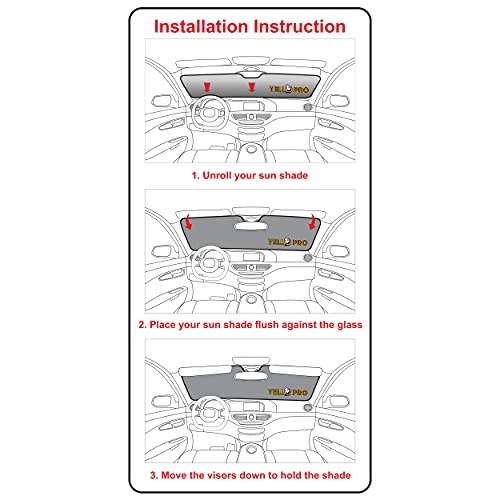 Installation Instruction

YELLO PRO

1. Unroll your sun shade

YELLO PRO

2. Place your sun shade flush against the glass

YELLO PRO

3. Move the visors down to hold the shade